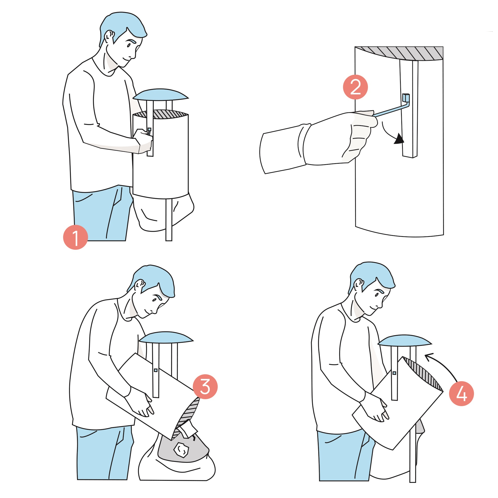 1

2

3

4